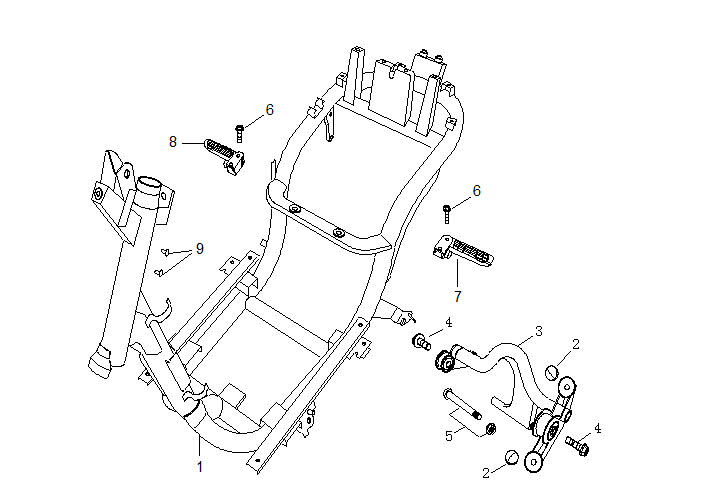 6
8
6
9
7
4
3
2
5
4
1
2